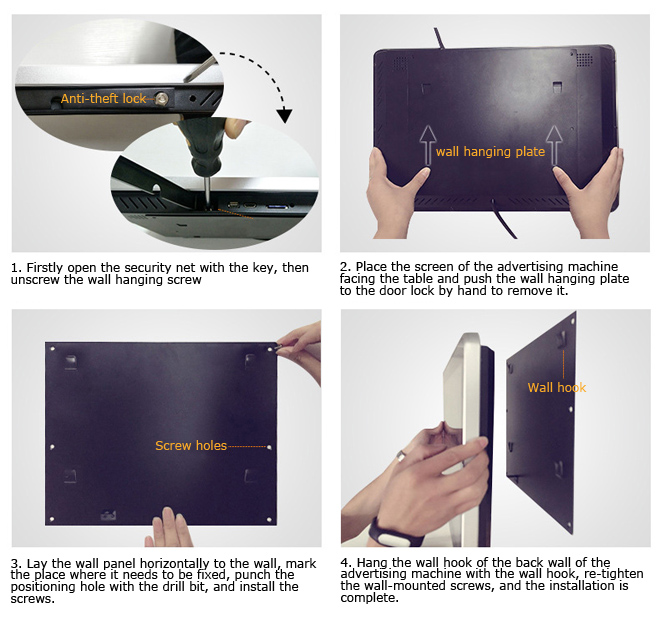 Anti-theft lock

1. Firstly open the security net with the key, then unscrew the wall hanging screw

wall hanging plate

2. Place the screen of the advertising machine facing the table and push the wall hanging plate to the door lock by hand to remove it.

Screw holes

3. Lay the wall panel horizontally to the wall, mark the place where it needs to be fixed, punch the positioning hole with the drill bit, and install the screws.

Wall hook

4. Hang the wall hook of the back wall of the advertising machine with the wall hook, re-tighten the wall-mounted screws, and the installation is complete.